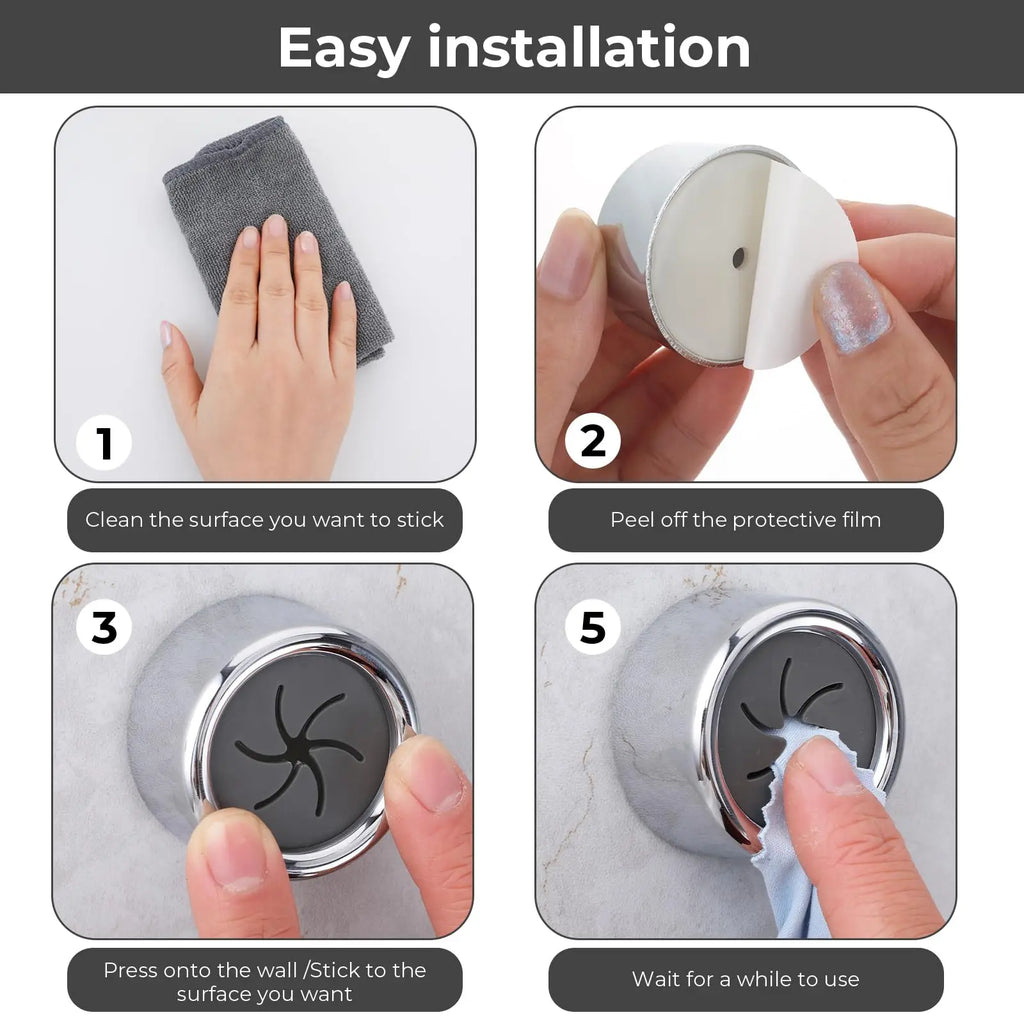 Easy installation

1

Clean the surface you want to stick

2

Peel off the protective film

3

Press onto the wall /Stick to the surface you want

5

Wait for a while to use